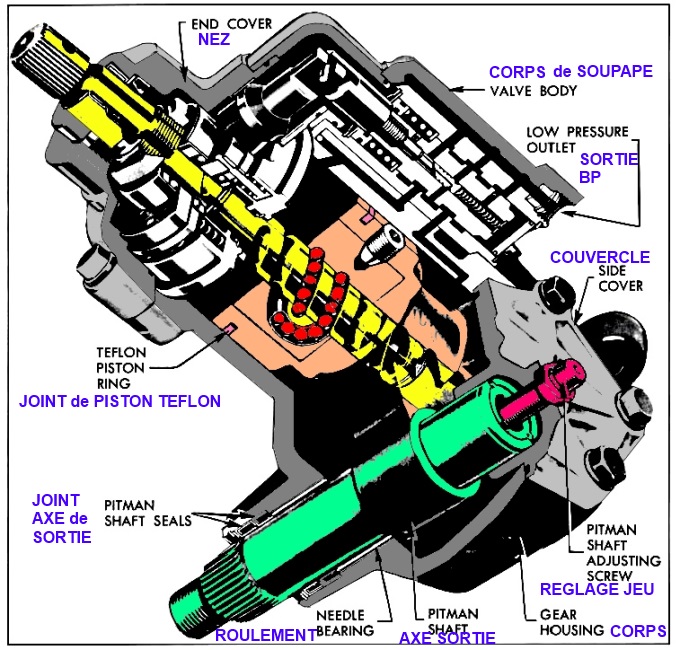 END COVER
NEZ

CORPS de SOUPAPE
VALVE BODY

LOW PRESSURE OUTLET
SORTIE BP

COUVERCLE
SIDE COVER

TEFLON PISTON RING
JOINT de PISTON TEFLON

JOINT AXE de SORTIE
PITMAN SHAFT SEALS

PITMAN SHAFT ADJUSTING SCREW
REGLAGE JEU

ROULEMENT
NEEDLE BEARING

PITMAN SHAFT
AXE SORTIE

GEAR HOUSING CORPS